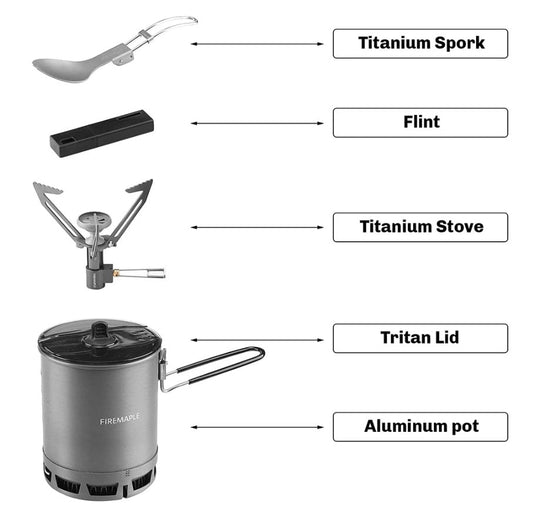 Titanium Spork

Flint

Titanium Stove

Tritan Lid

FIREMAPLE

Aluminum pot