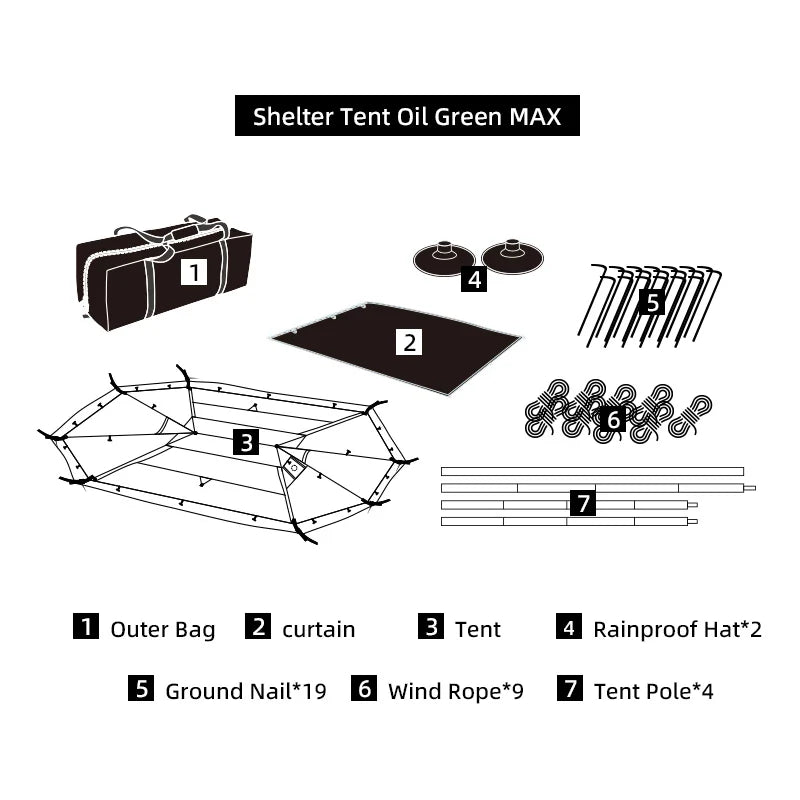 Shelter Tent Oil Green MAX

1

4

5

2

6

3

7

1 Outer Bag 2 curtain 3 Tent 4 Rainproof Hat*2

5 Ground Nail*19 6 Wind Rope*9 7 Tent Pole*4