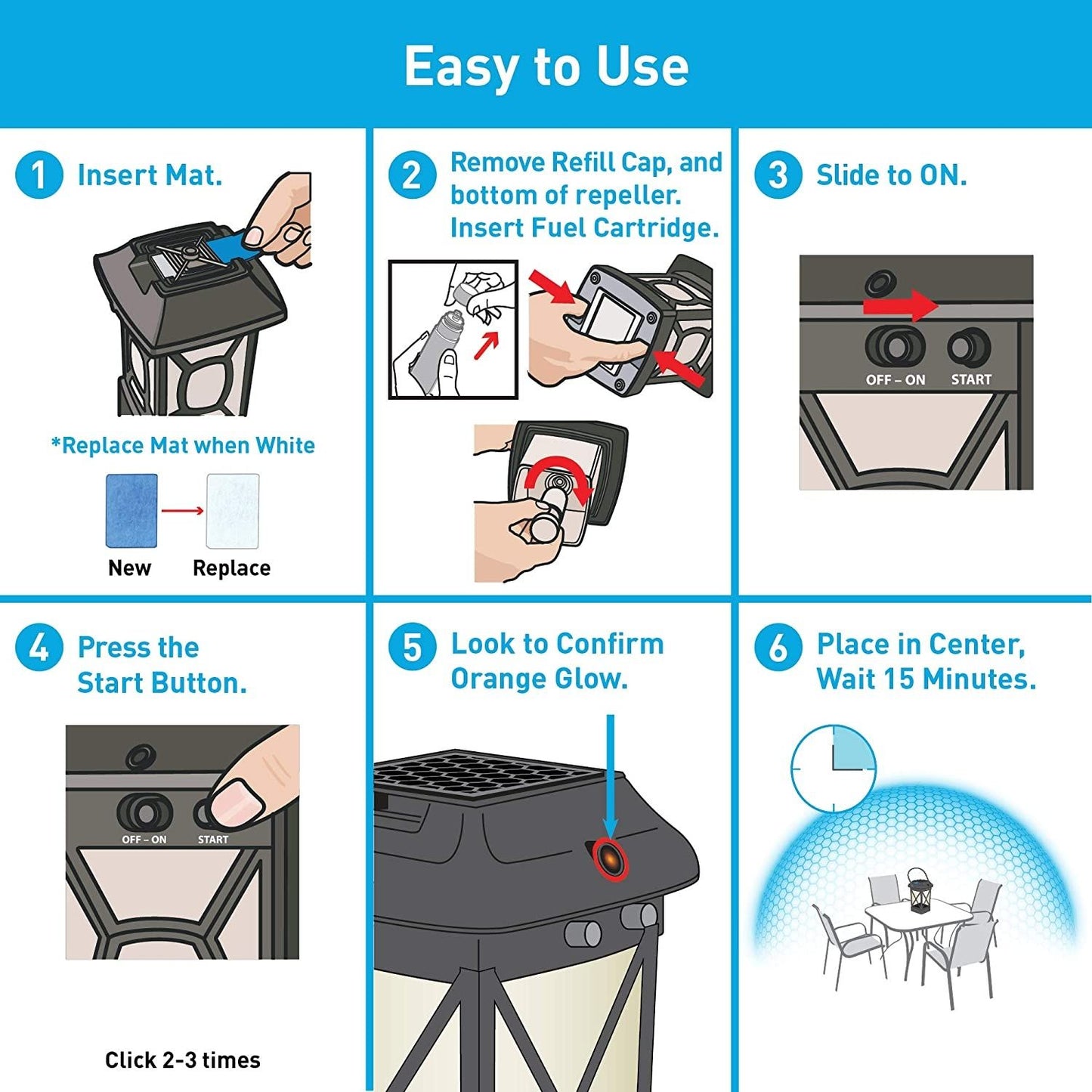 Easy to Use

1 Insert Mat.

*Replace Mat when White

New Replace

2 Remove Refill Cap, and bottom of repeller. Insert Fuel Cartridge.

3 Slide to ON.

OFF – ON START

4 Press the Start Button.

OFF – ON START

Click 2-3 times

5 Look to Confirm Orange Glow.

6 Place in Center, Wait 15 Minutes.